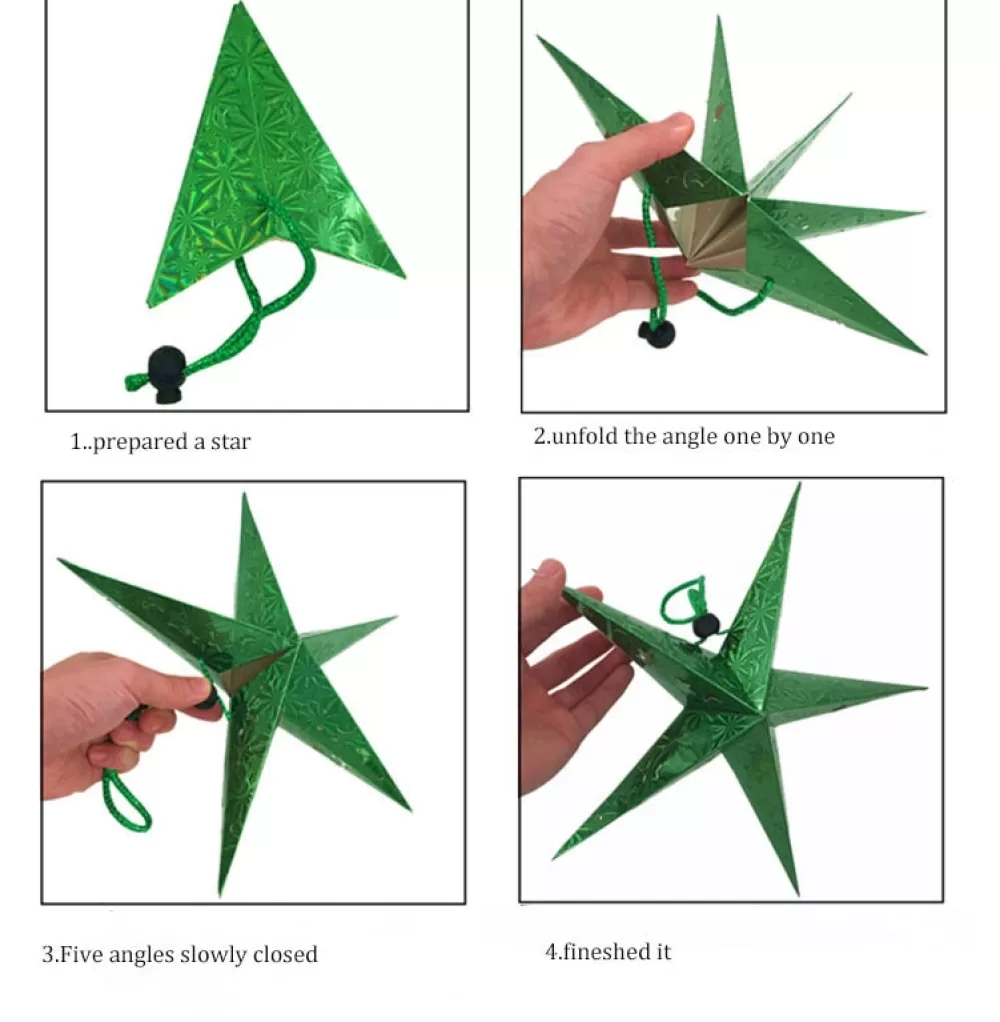 1..prepared a star

2.unfold the angle one by one

3.Five angles slowly closed

4.fineshed it